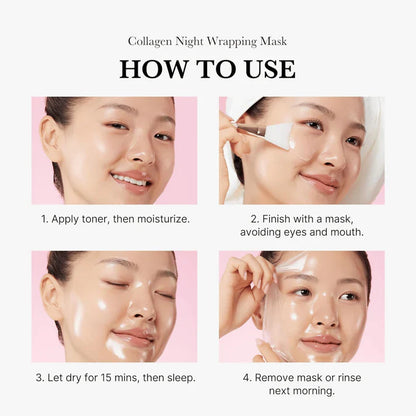 Collagen Night Wrapping Mask

HOW TO USE

1. Apply toner, then moisturize.

2. Finish with a mask, avoiding eyes and mouth.

3. Let dry for 15 mins, then sleep.

4. Remove mask or rinse next morning.